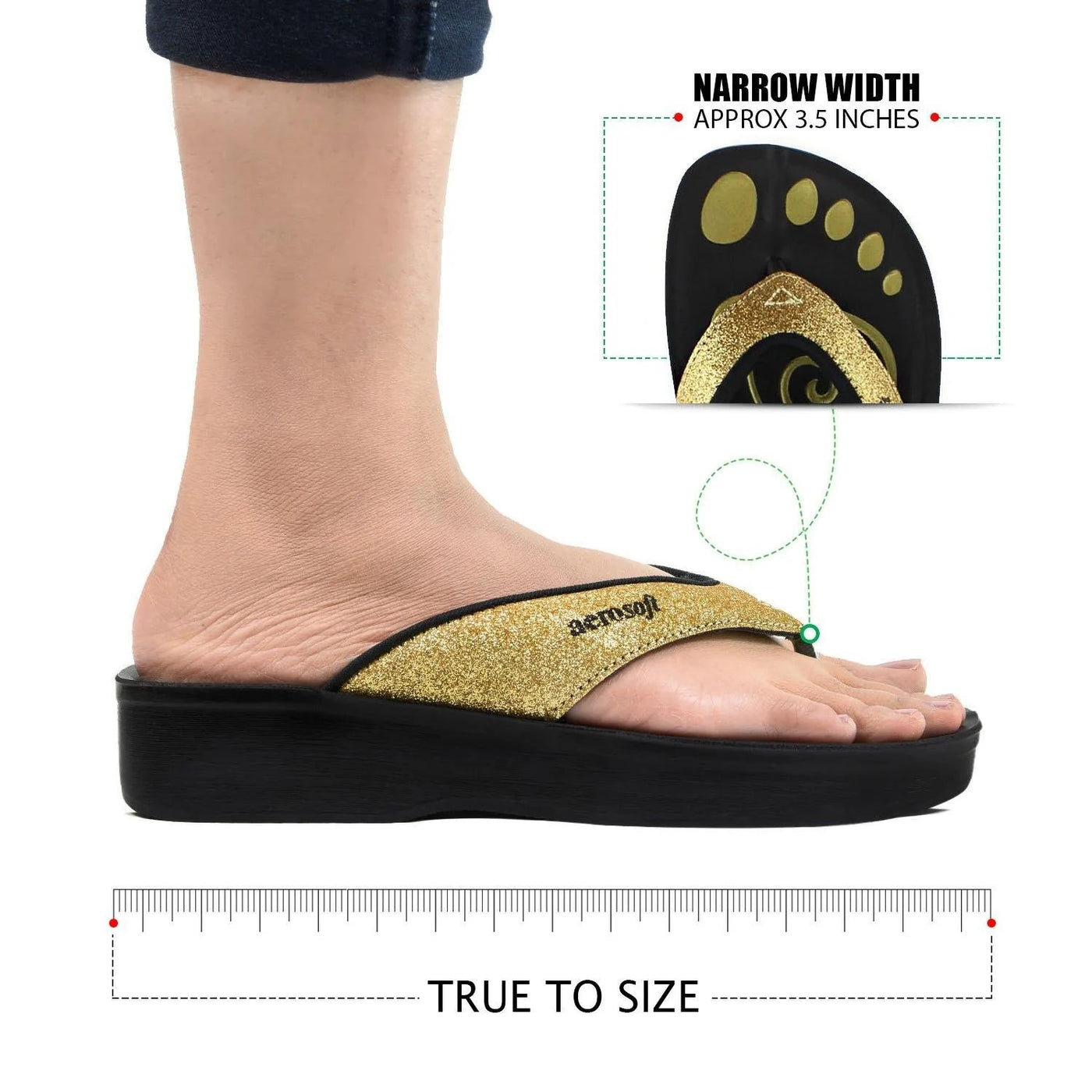 NARROW WIDTH
APPROX 3.5 INCHES

aerosoft

TRUE TO SIZE