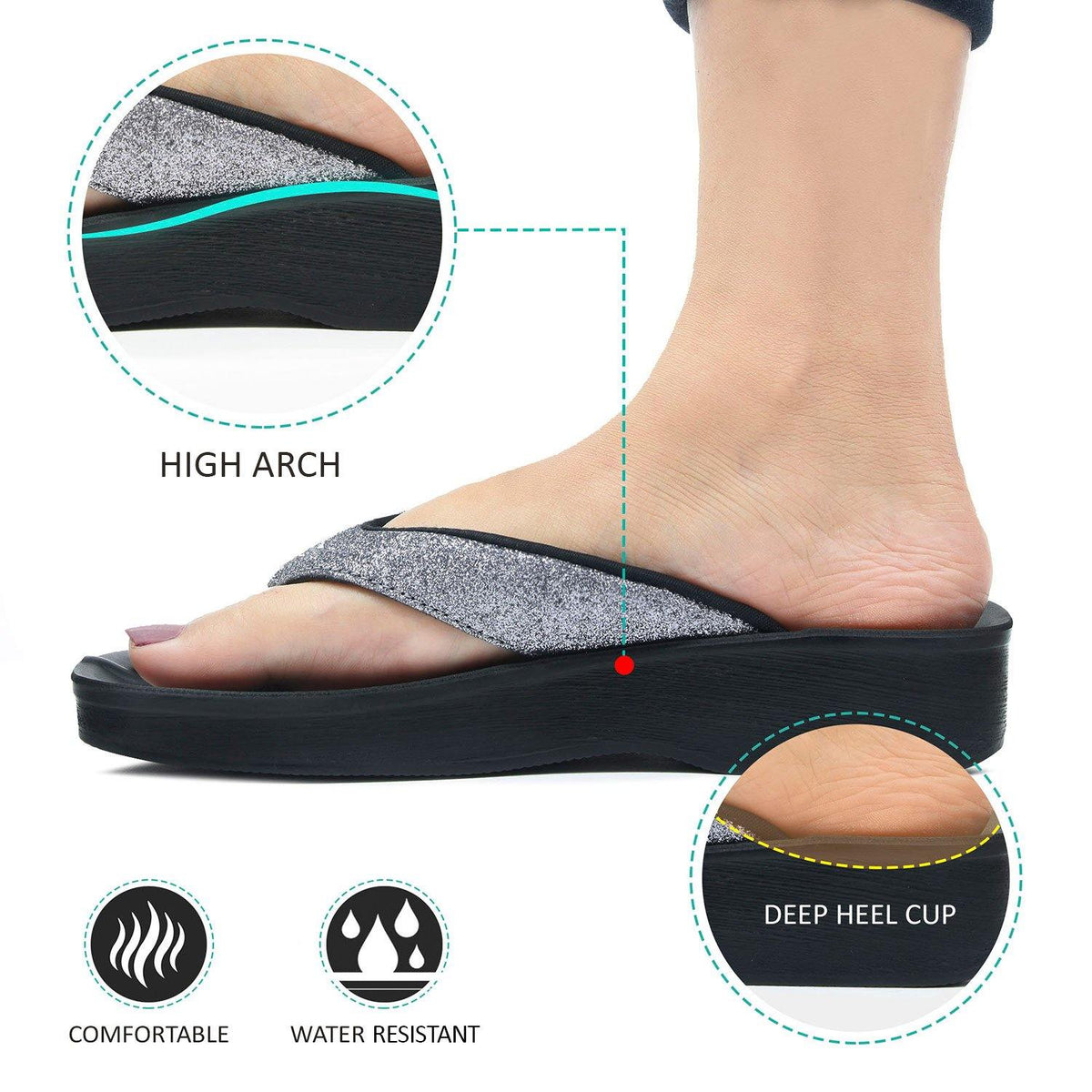 HIGH ARCH

DEEP HEEL CUP

COMFORTABLE

WATER RESISTANT