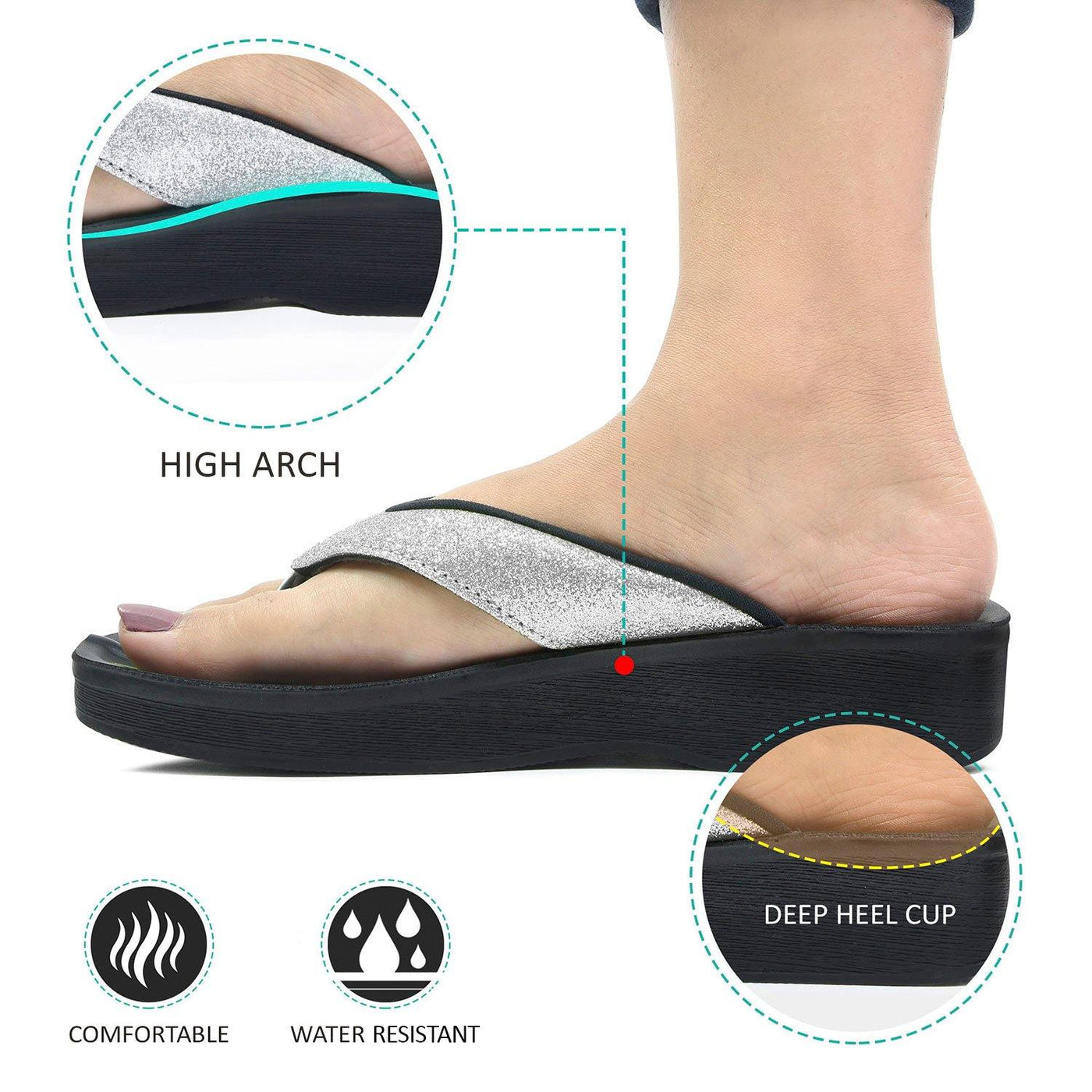 HIGH ARCH

DEEP HEEL CUP

COMFORTABLE

WATER RESISTANT